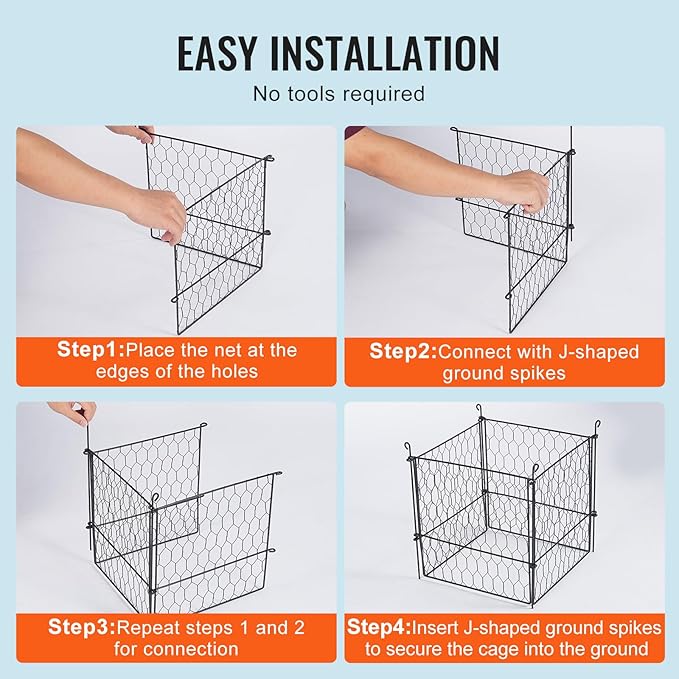 EASY INSTALLATION

No tools required

Step1:Place the net at the edges of the holes

Step2:Connect with J-shaped ground spikes

Step3:Repeat steps 1 and 2 for connection

Step4:Insert J-shaped ground spikes to secure the cage into the ground