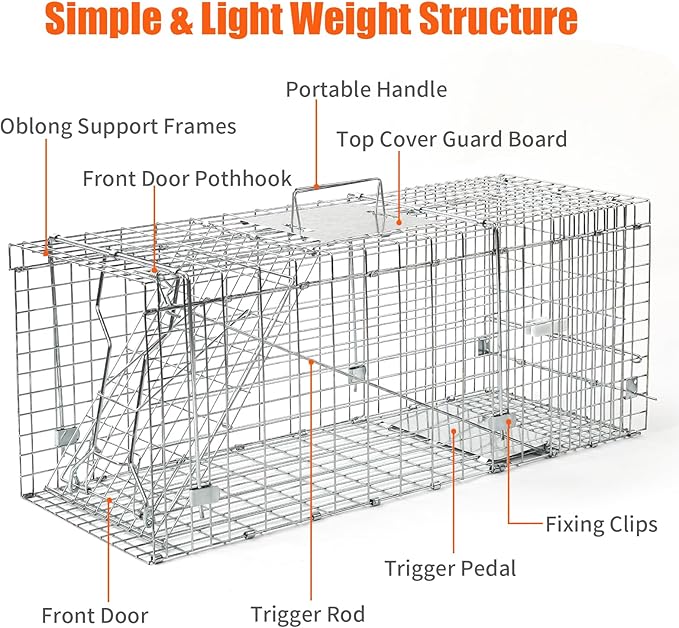 Simple & Light Weight Structure

Portable Handle

Oblong Support Frames

Top Cover Guard Board

Front Door Pothhook

Fixing Clips

Trigger Pedal

Front Door

Trigger Rod