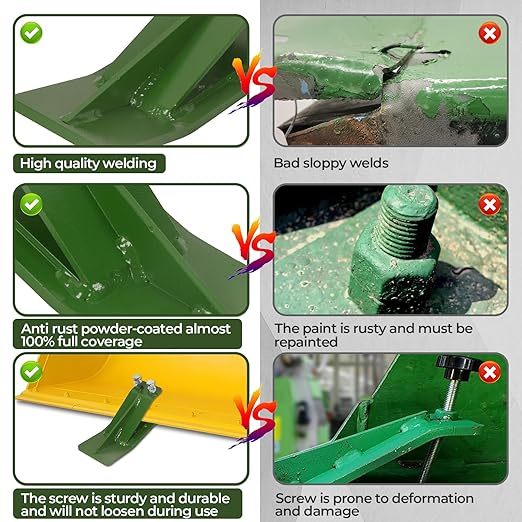 VS

High quality welding

Bad sloppy welds

VS

Anti rust powder-coated almost 100% full coverage

The paint is rusty and must be repainted

VS

The screw is sturdy and durable and will not loosen during use

Screw is prone to deformation and damage