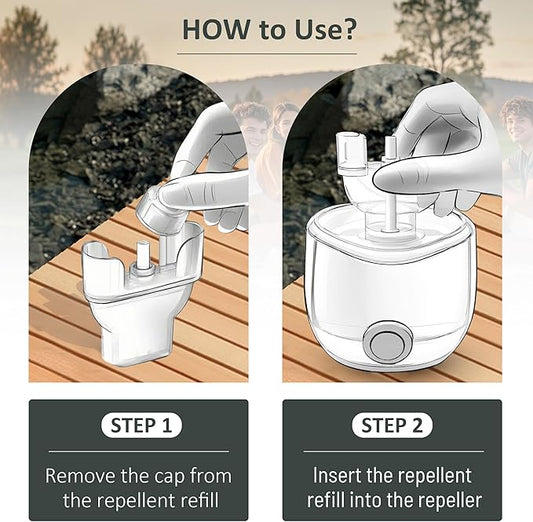 HOW to Use?

STEP 1

Remove the cap from the repellent refill

STEP 2

Insert the repellent refill into the repeller