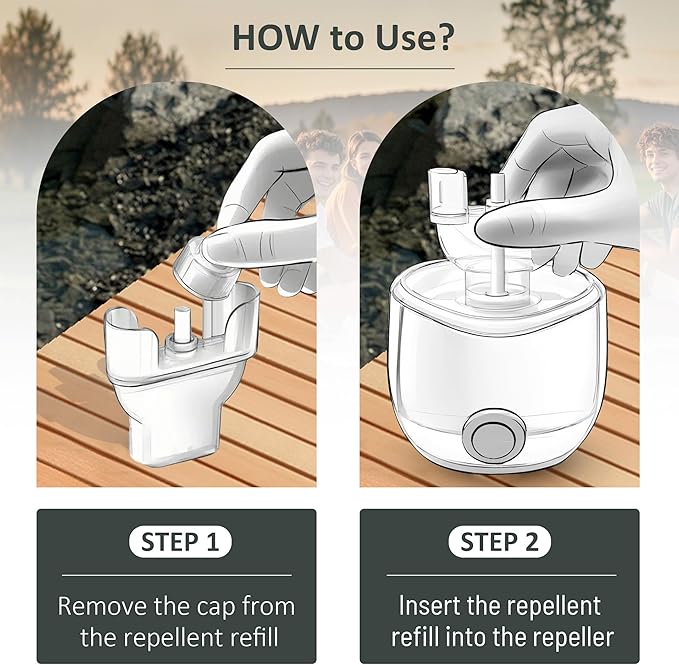 HOW to Use?

STEP 1

Remove the cap from the repellent refill

STEP 2

Insert the repellent refill into the repeller