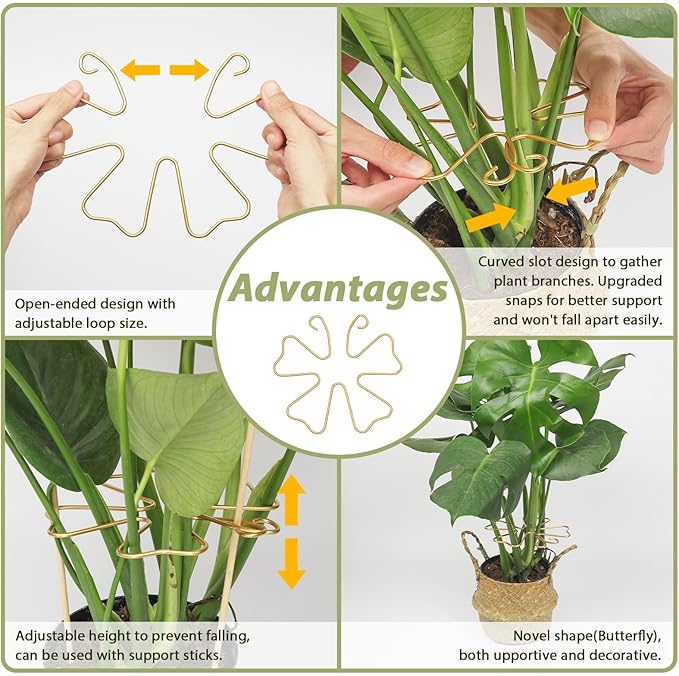 Open-ended design with adjustable loop size.

Curved slot design to gather plant branches. Upgraded snaps for better support and won't fall apart easily.

Advantages

Adjustable height to prevent falling, can be used with support sticks.

Novel shape(Butterfly), both upportive and decorative.