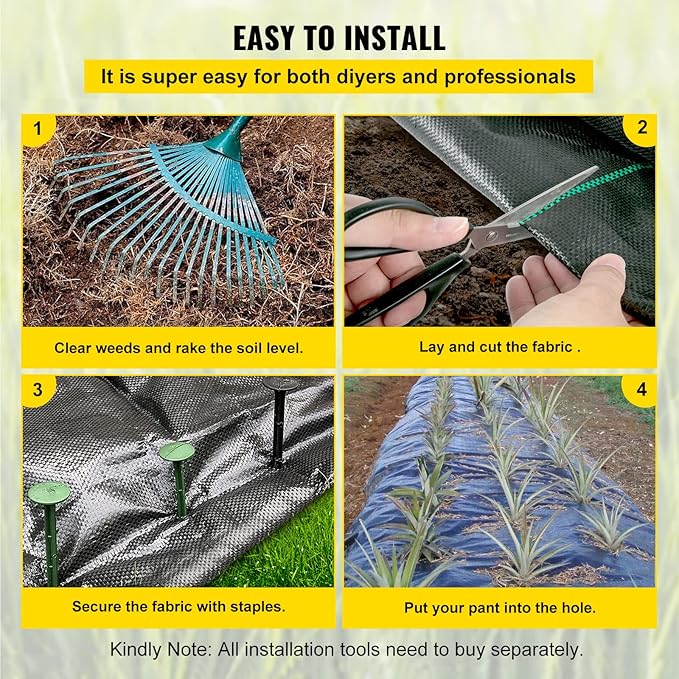 EASY TO INSTALL

It is super easy for both diyers and professionals

1

Clear weeds and rake the soil level.

2

Lay and cut the fabric .

3

Secure the fabric with staples.

4

Put your pant into the hole.

Kindly Note: All installation tools need to buy separately.