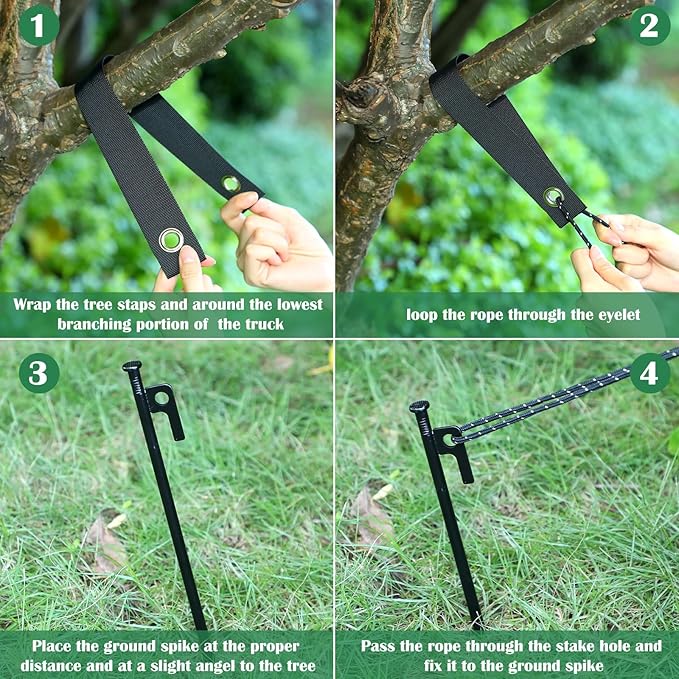 1

Wrap the tree staps and around the lowest branching portion of the truck

2

loop the rope through the eyelet

3

Place the ground spike at the proper distance and at a slight angel to the tree

4

Pass the rope through the stake hole and fix it to the ground spike