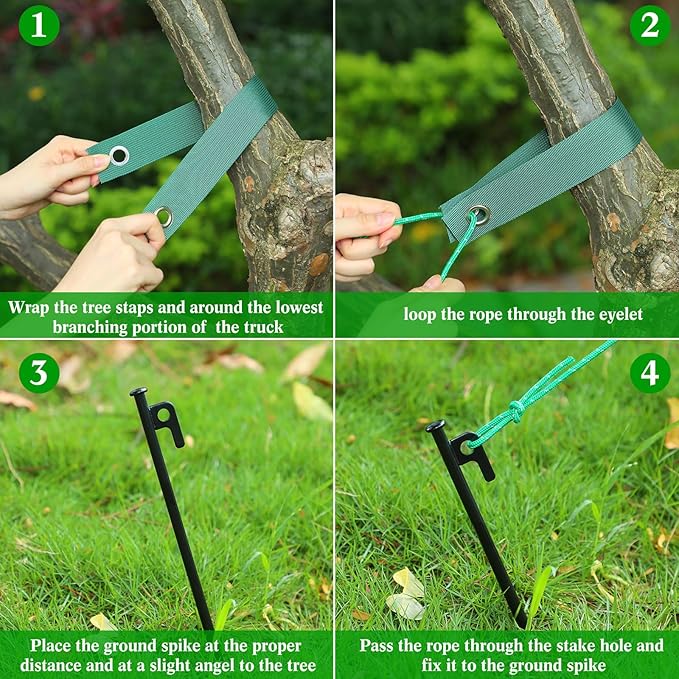 1

Wrap the tree staps and around the lowest branching portion of  the truck

2

loop the rope through the eyelet

3

Place the ground spike at the proper distance and at a slight angel to the tree

4

Pass the rope through the stake hole and fix it to the ground spike