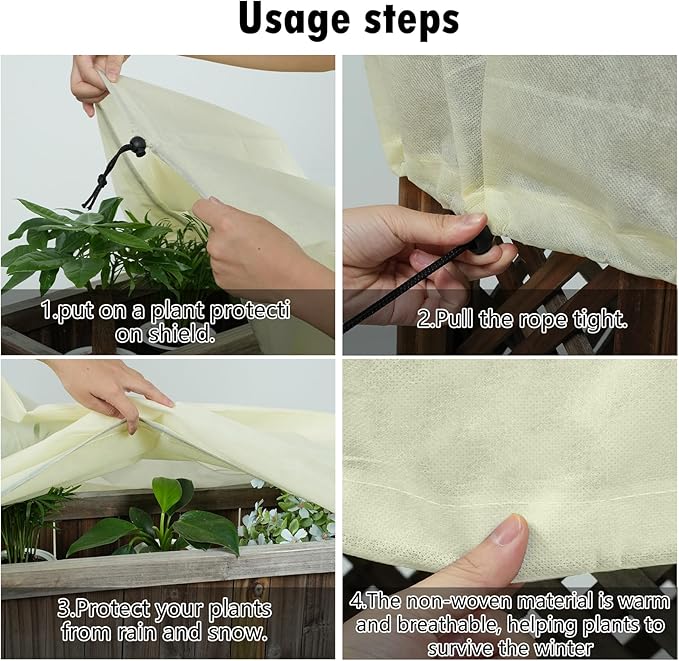 Usage steps

1.put on a plant protecti on shield.

2.Pull the rope tight.

3.Protect your plants from rain and snow.

4.The non-woven material is warm and breathable, helping plants to survive the winter