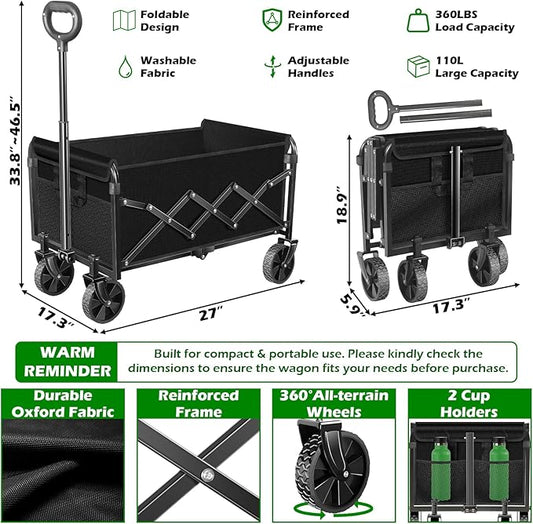 Foldable Design

Reinforced Frame

360LBS Load Capacity

Washable Fabric

Adjustable Handles

110L Large Capacity

33.8"~46.5"

17.3"

27"

18.9"

5.9"

17.3"

WARM REMINDER

Built for compact & portable use. Please kindly check the dimensions to ensure the wagon fits your needs before purchase.

Durable Oxford Fabric

Reinforced Frame

360°All-terrain Wheels

2 Cup Holders