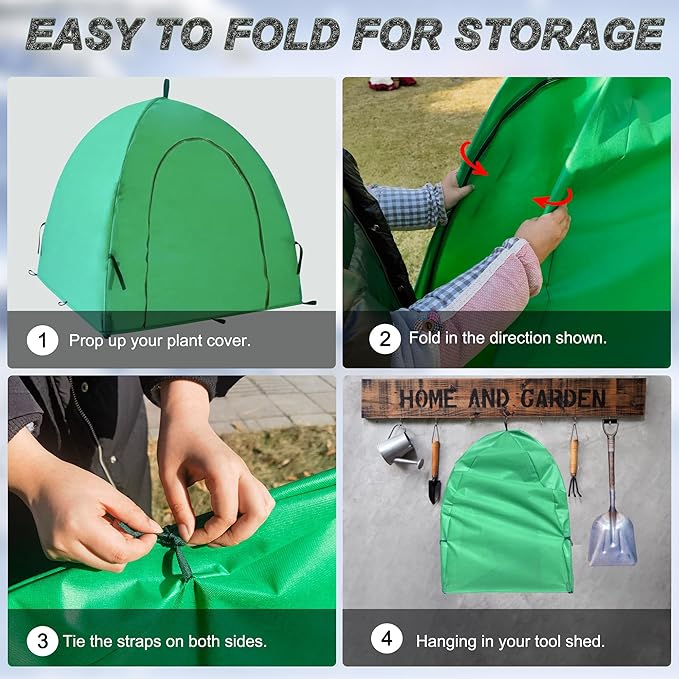 EASY TO FOLD FOR STORAGE

1 Prop up your plant cover.

2 Fold in the direction shown.

3 Tie the straps on both sides.

HOME AND GARDEN

4 Hanging in your tool shed.