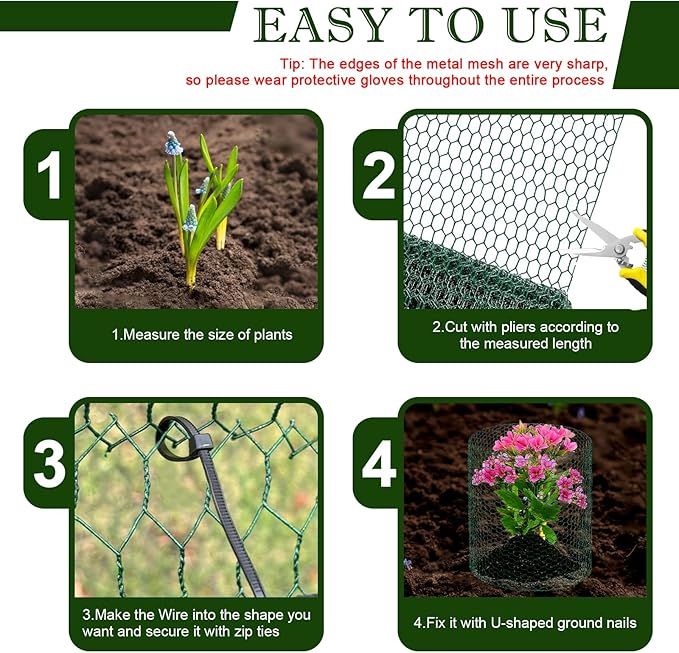 EASY TO USE

Tip: The edges of the metal mesh are very sharp, so please wear protective gloves throughout the entire process

1

1.Measure the size of plants

2

2.Cut with pliers according to the measured length

3

3.Make the Wire into the shape you want and secure it with zip ties

4

4.Fix it with U-shaped ground nails