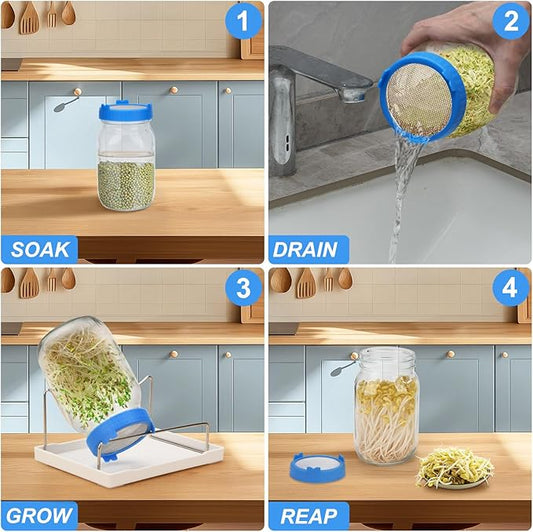 1
SOAK

2
DRAIN

3
GROW

4
REAP