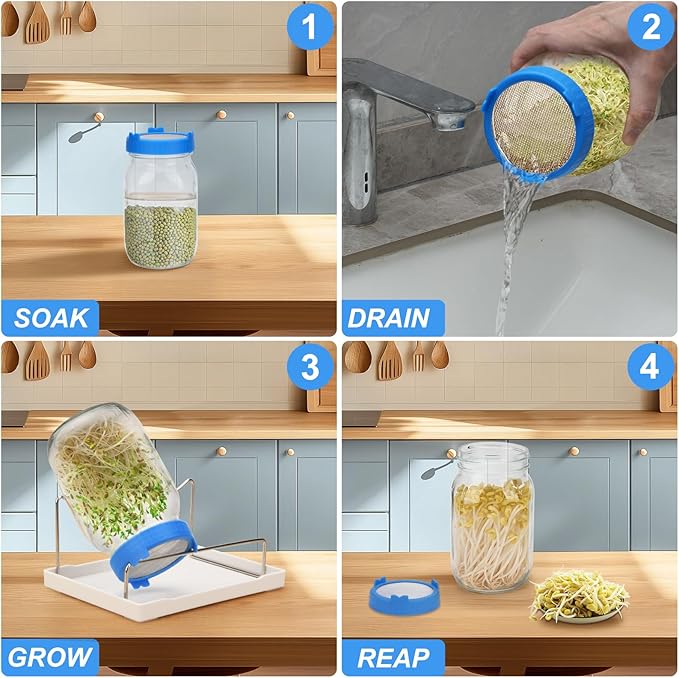 1
SOAK
2
DRAIN
3
GROW
4
REAP