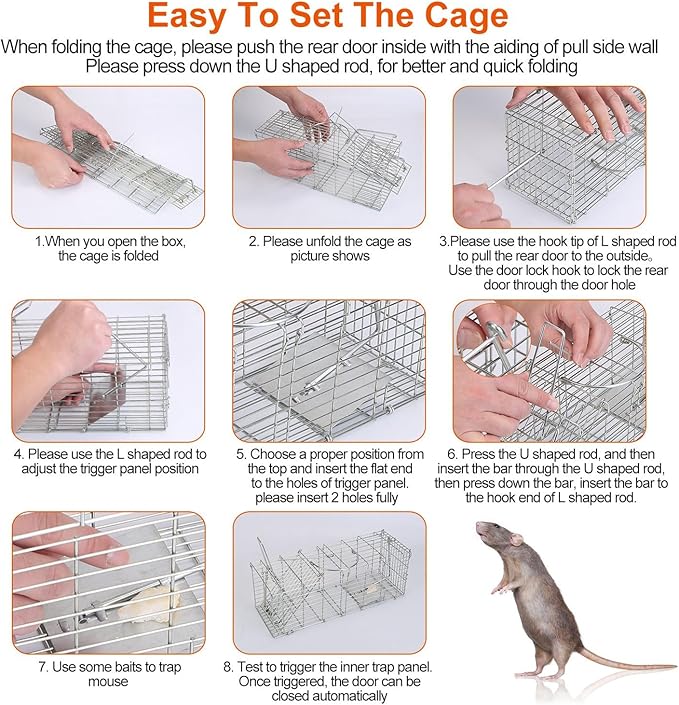 Easy To Set The Cage

When folding the cage, please push the rear door inside with the aiding of pull side wall
Please press down the U shaped rod, for better and quick folding

1.When you open the box, the cage is folded

2. Please unfold the cage as picture shows

3.Please use the hook tip of L shaped rod to pull the rear door to the outside。 Use the door lock hook to lock the rear door through the door hole

4. Please use the L shaped rod to adjust the trigger panel position

5. Choose a proper position from the top and insert the flat end to the holes of trigger panel. please insert 2 holes fully

6. Press the U shaped rod, and then insert the bar through the U shaped rod, then press down the bar, insert the bar to the hook end of L shaped rod.

7. Use some baits to trap mouse

8. Test to trigger the inner trap panel. Once triggered, the door can be closed automatically