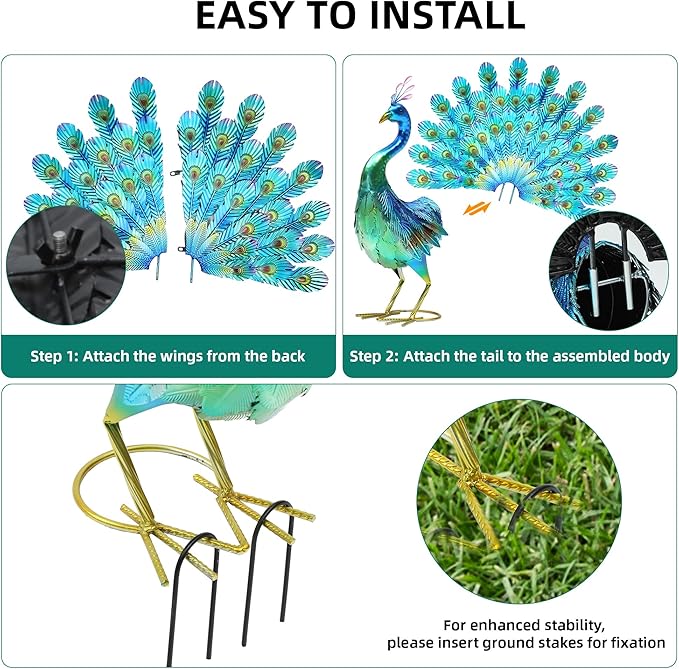 EASY TO INSTALL

Step 1: Attach the wings from the back

Step 2: Attach the tail to the assembled body

For enhanced stability, please insert ground stakes for fixation