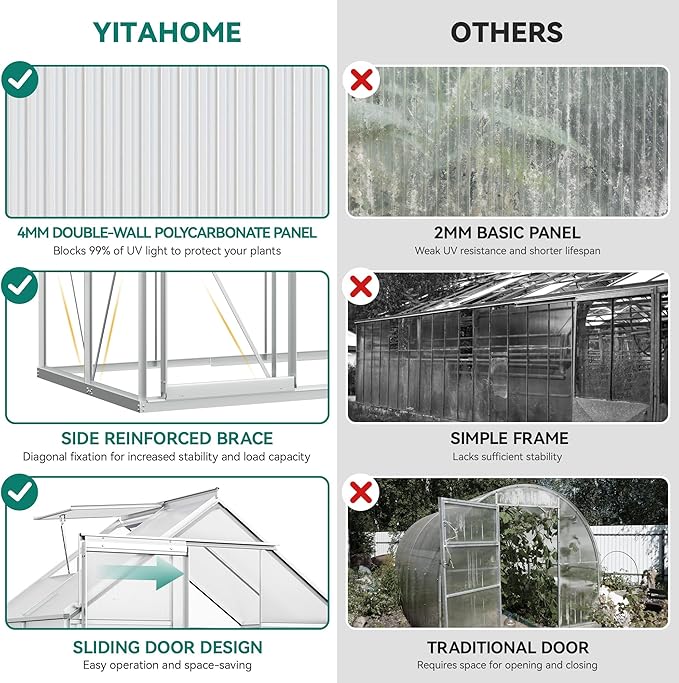 YITAHOME

4MM DOUBLE-WALL POLYCARBONATE PANEL
Blocks 99% of UV light to protect your plants

SIDE REINFORCED BRACE
Diagonal fixation for increased stability and load capacity

SLIDING DOOR DESIGN
Easy operation and space-saving

OTHERS

2MM BASIC PANEL
Weak UV resistance and shorter lifespan

SIMPLE FRAME
Lacks sufficient stability

TRADITIONAL DOOR
Requires space for opening and closing