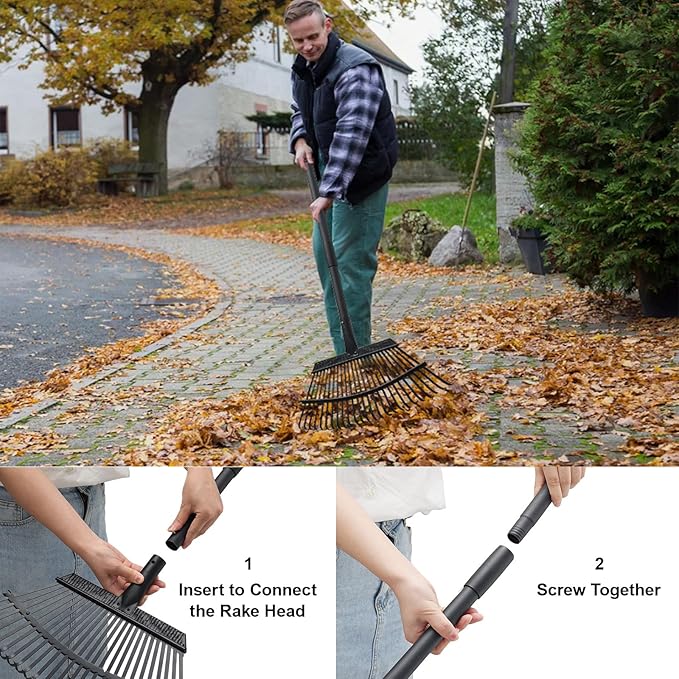 1
Insert to Connect the Rake Head

2
Screw Together