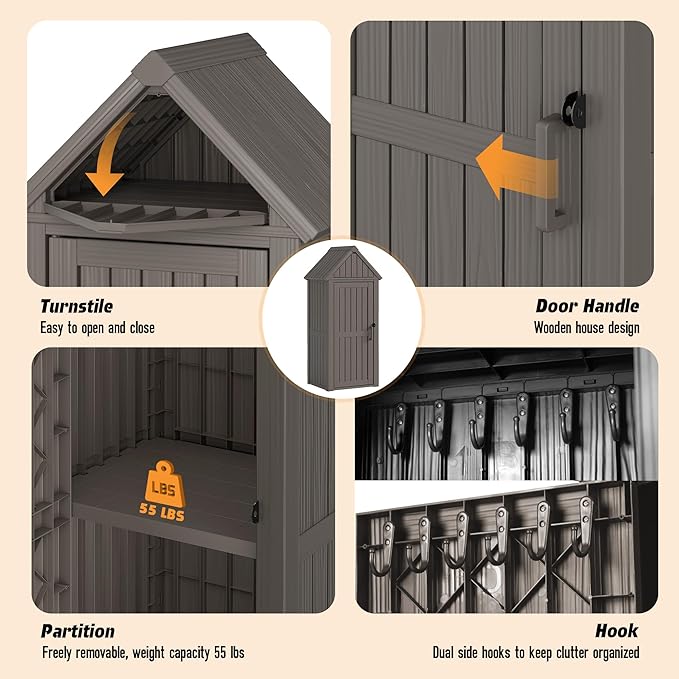 Turnstile
Easy to open and close

Door Handle
Wooden house design

LBS
55 LBS

Partition
Freely removable, weight capacity 55 lbs

Hook
Dual side hooks to keep clutter organized