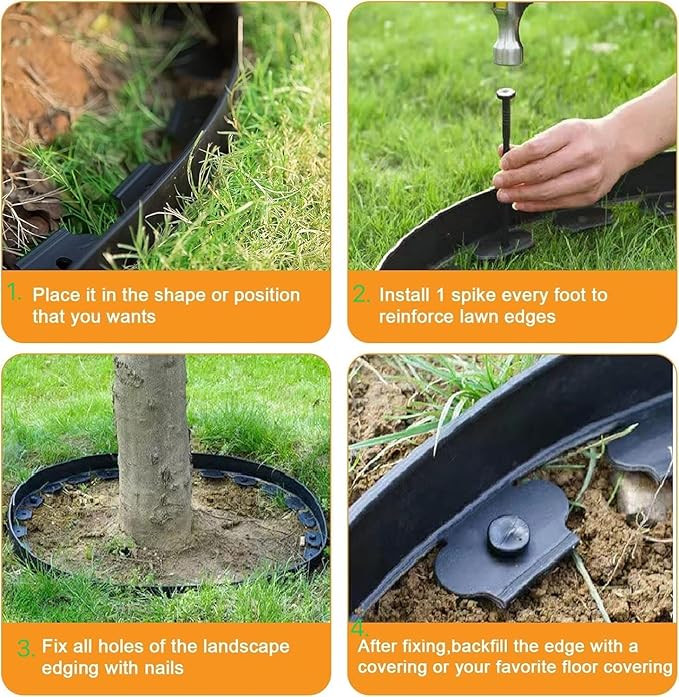 1. Place it in the shape or position that you wants

2. Install 1 spike every foot to reinforce lawn edges

3. Fix all holes of the landscape edging with nails

4. After fixing,backfill the edge with a covering or your favorite floor covering