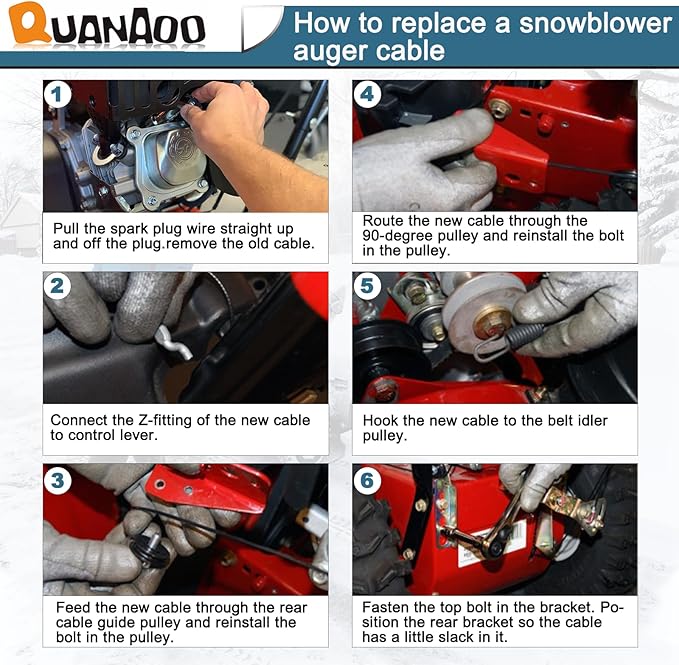 QUANAOO

How to replace a snowblower auger cable

1

Pull the spark plug wire straight up and off the plug.remove the old cable.

2

Connect the Z-fitting of the new cable to control lever.

3

Feed the new cable through the rear cable guide pulley and reinstall the bolt in the pulley.

4

Route the new cable through the 90-degree pulley and reinstall the bolt in the pulley.

5

Hook the new cable to the belt idler pulley.

6

Fasten the top bolt in the bracket. Position the rear bracket so the cable has a little slack in it.