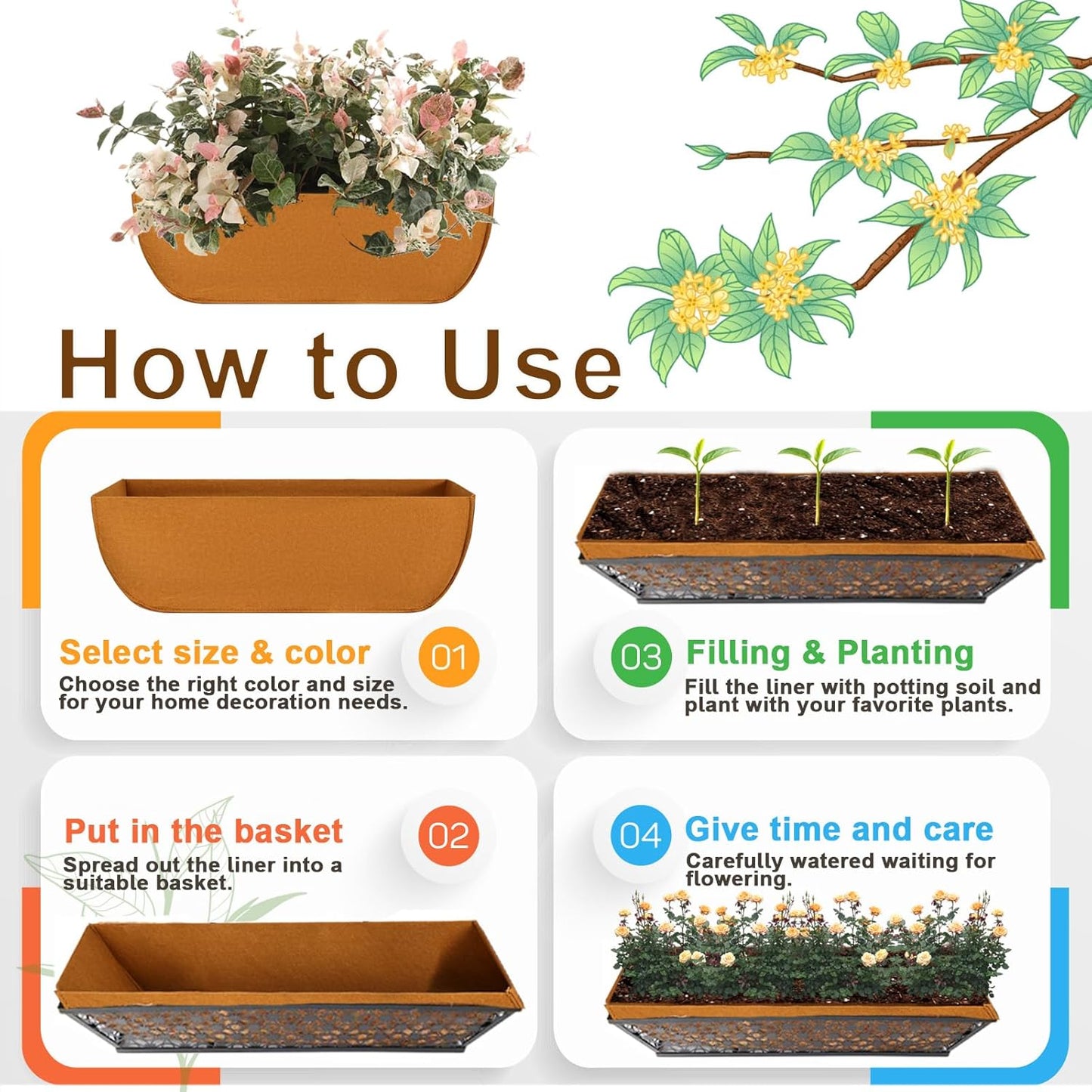 How to Use

Select size & color
01
Choose the right color and size for your home decoration needs.

03
Filling & Planting
Fill the liner with potting soil and plant with your favorite plants.

Put in the basket
02
Spread out the liner into a suitable basket.

04
Give time and care
Carefully watered waiting for flowering.