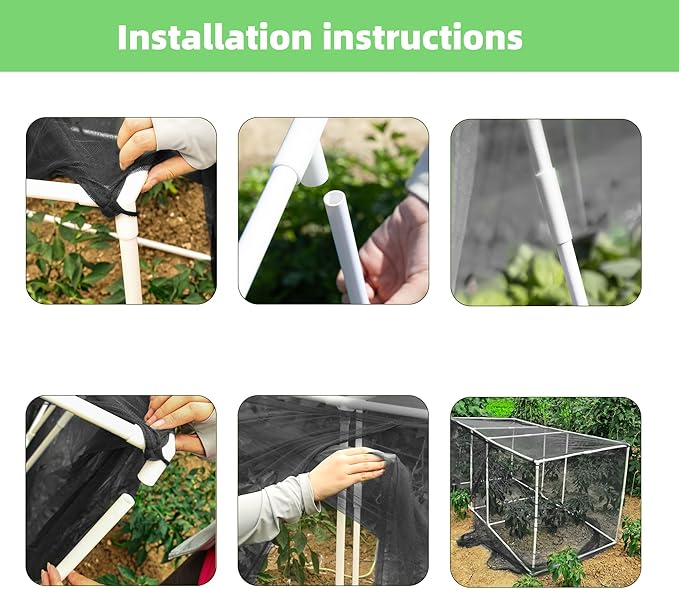 Installation instructions