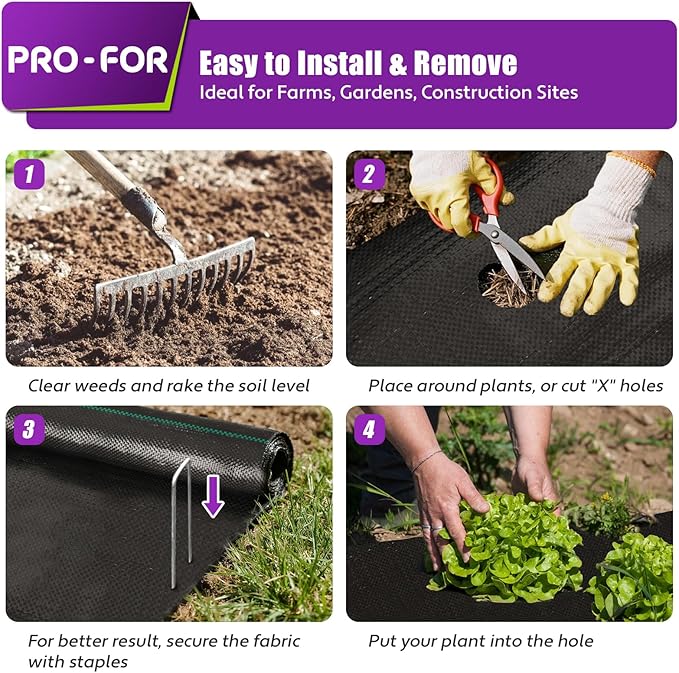 PRO-FOR

Easy to Install & Remove
Ideal for Farms, Gardens, Construction Sites

1

Clear weeds and rake the soil level

2

Place around plants, or cut "X" holes

3

For better result, secure the fabric with staples

4

Put your plant into the hole