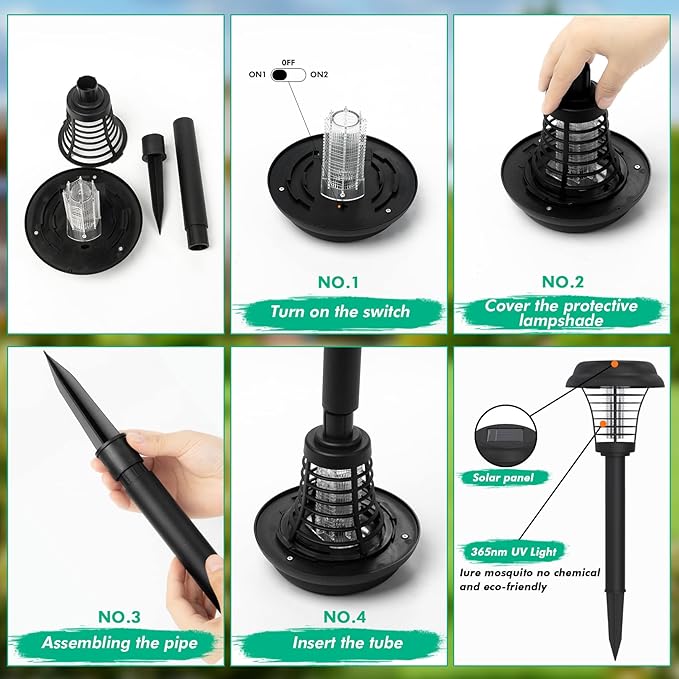 0FF
ON1 ON2

NO.1
Turn on the switch

NO.2
Cover the protective lampshade

NO.3
Assembling the pipe

NO.4
Insert the tube

Solar panel

365nm UV Light
lure mosquito no chemical and eco-friendly