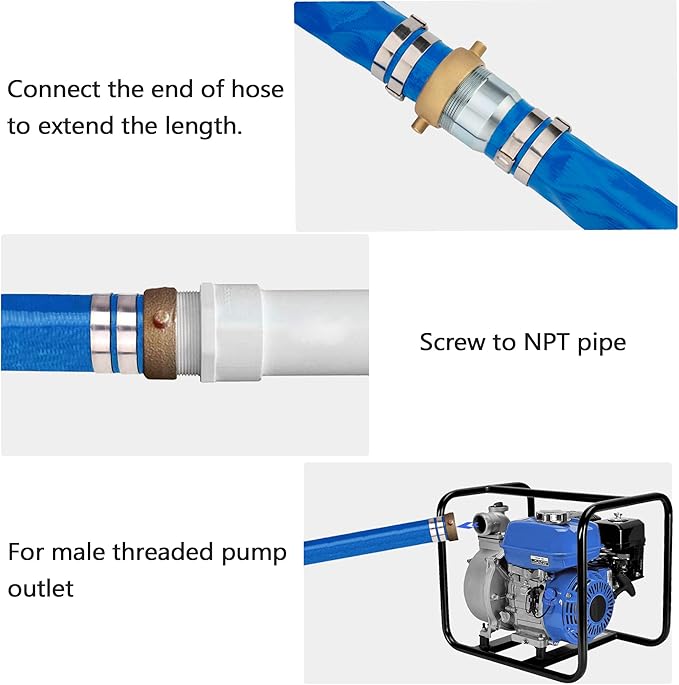 Connect the end of hose to extend the length.

Screw to NPT pipe

For male threaded pump outlet