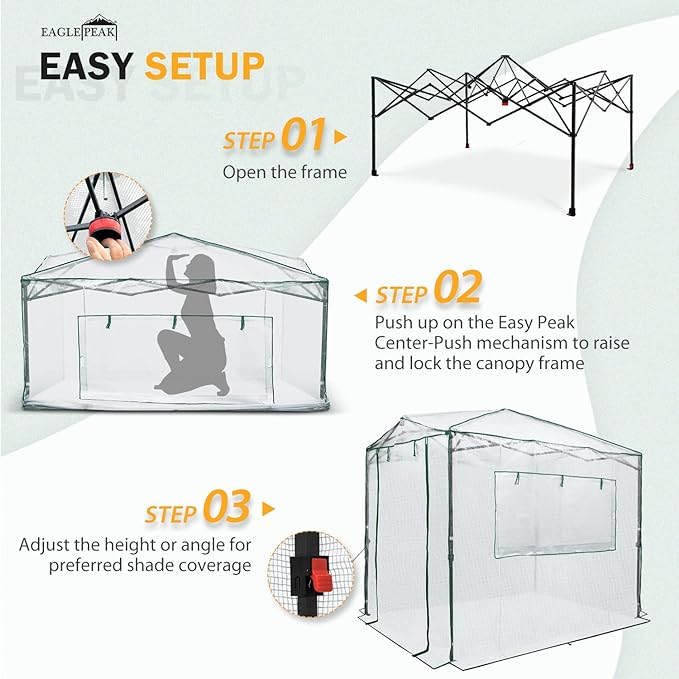 EAGLE PEAK

EASY SETUP

STEP 01
Open the frame

STEP 02
Push up on the Easy Peak Center-Push mechanism to raise and lock the canopy frame

STEP 03
Adjust the height or angle for preferred shade coverage