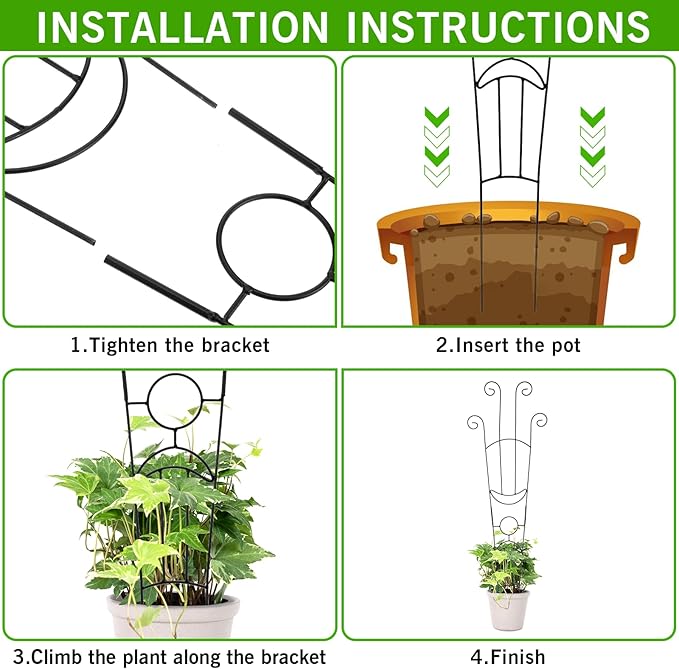 INSTALLATION INSTRUCTIONS

1.Tighten the bracket

2.Insert the pot

3.Climb the plant along the bracket

4.Finish