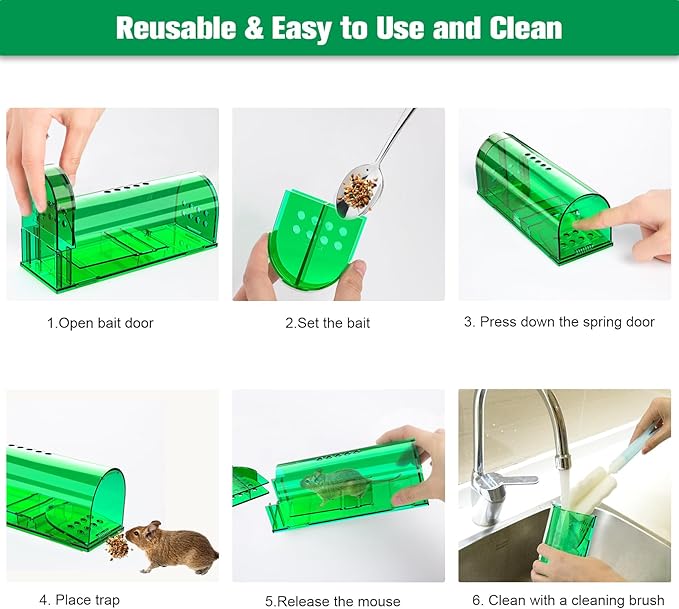 Reusable & Easy to Use and Clean

1.Open bait door

2.Set the bait

3. Press down the spring door

4. Place trap

5.Release the mouse

6. Clean with a cleaning brush