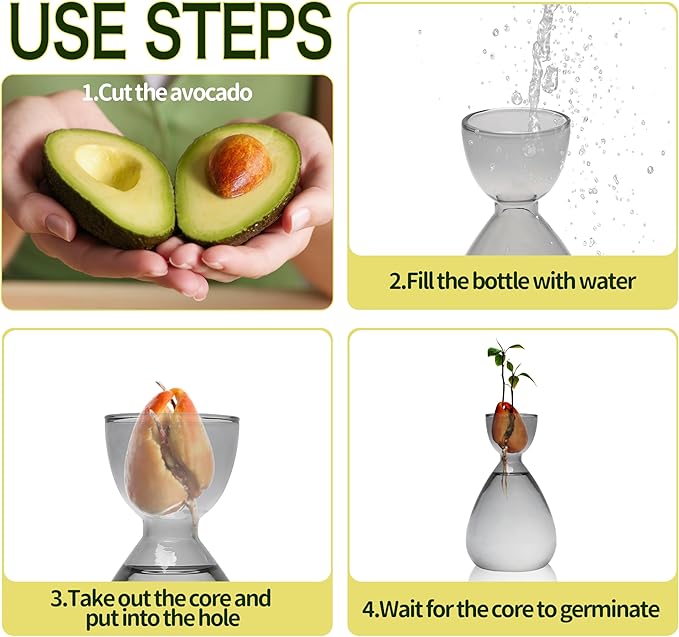 USE STEPS

1.Cut the avocado

2.Fill the bottle with water

3.Take out the core and put into the hole

4.Wait for the core to germinate