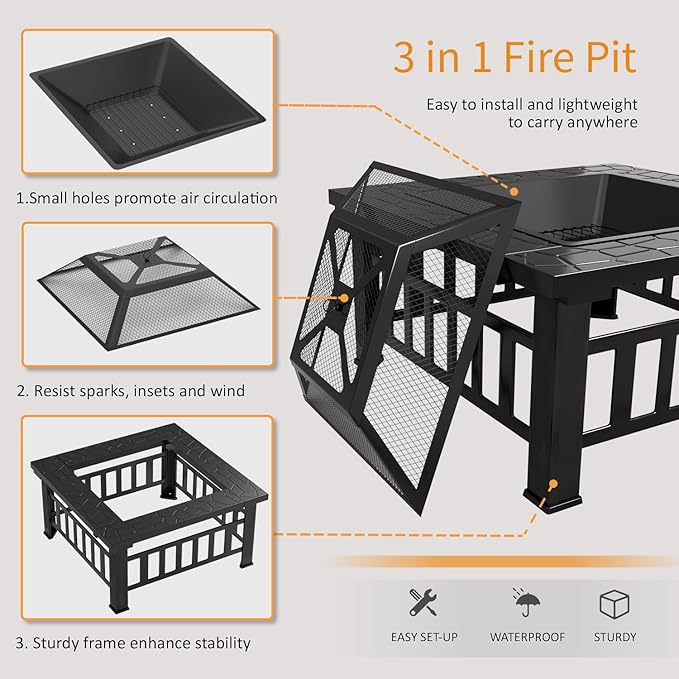 3 in 1 Fire Pit

Easy to install and lightweight to carry anywhere

1.Small holes promote air circulation

2. Resist sparks, insets and wind

3. Sturdy frame enhance stability

EASY SET-UP

WATERPROOF

STURDY