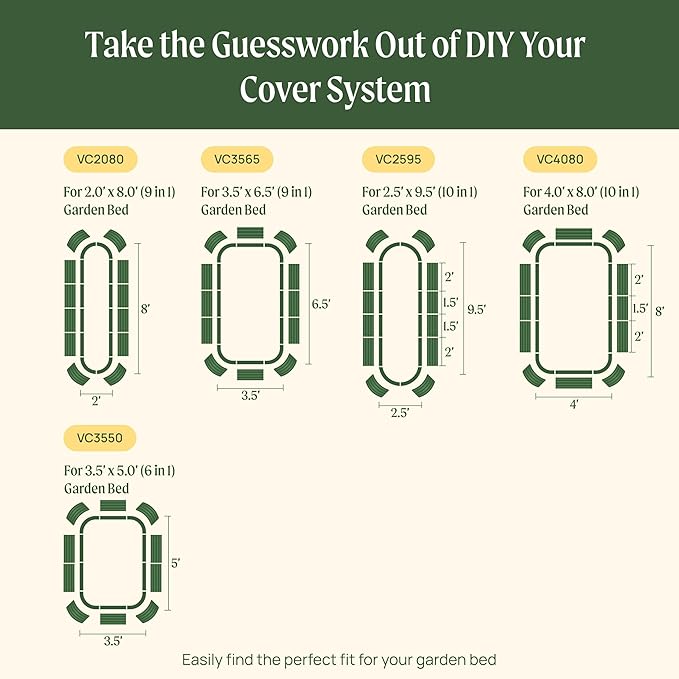 Take the Guesswork Out of DIY Your Cover System

VC2080

For 2.0' x 8.0' (9 in 1) Garden Bed

8'

2'

VC3565

For 3.5' x 6.5' (9 in 1) Garden Bed

6.5'

3.5'

VC2595

For 2.5' x 9.5' (10 in 1) Garden Bed

2'
1.5'
1.5'
2'
9.5'

2.5'

VC4080

For 4.0' x 8.0' (10 in 1) Garden Bed

2'
1.5'
2'
8'

4'

VC3550

For 3.5' x 5.0' (6 in 1) Garden Bed

5'

3.5'

Easily find the perfect fit for your garden bed