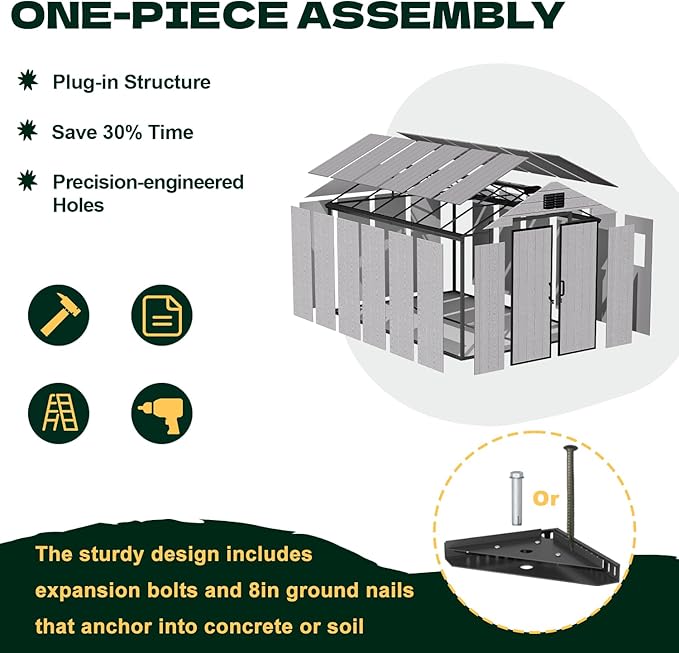 ONE-PIECE ASSEMBLY

Plug-in Structure

Save 30% Time

Precision-engineered Holes

Or

The sturdy design includes expansion bolts and 8in ground nails that anchor into concrete or soil