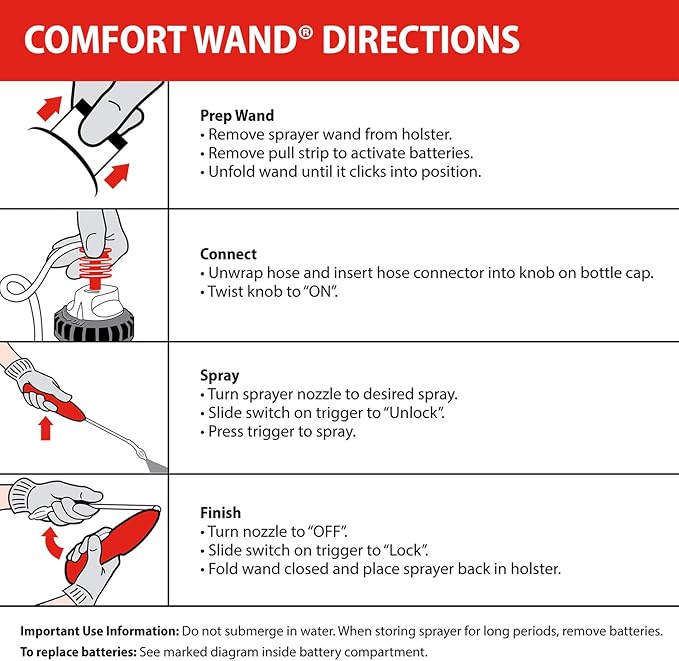 COMFORT WAND® DIRECTIONS

Prep Wand
• Remove sprayer wand from holster.
• Remove pull strip to activate batteries.
• Unfold wand until it clicks into position.

Connect
• Unwrap hose and insert hose connector into knob on bottle cap.
• Twist knob to "ON".

Spray
• Turn sprayer nozzle to desired spray.
• Slide switch on trigger to "Unlock".
• Press trigger to spray.

Finish
• Turn nozzle to "OFF".
• Slide switch on trigger to "Lock".
• Fold wand closed and place sprayer back in holster.

Important Use Information: Do not submerge in water. When storing sprayer for long periods, remove batteries.
To replace batteries: See marked diagram inside battery compartment.