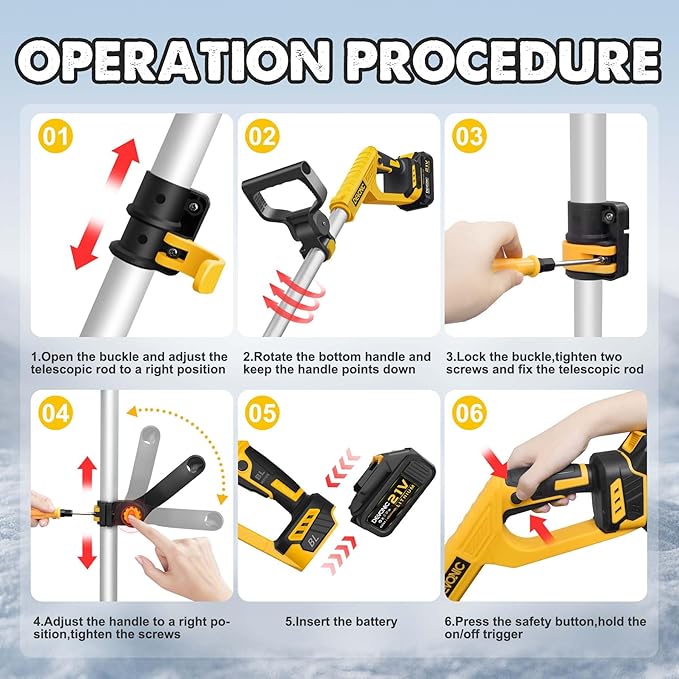 OPERATION PROCEDURE

01

1.Open the buckle and adjust the telescopic rod to a right position

02

DSONIC

2.Rotate the bottom handle and keep the handle points down

03

3.Lock the buckle,tighten two screws and fix the telescopic rod

04

4.Adjust the handle to a right position,tighten the screws

05

DSONIC 21V LITHIUM

5.Insert the battery

06

DSONIC

6.Press the safety button,hold the on/off trigger