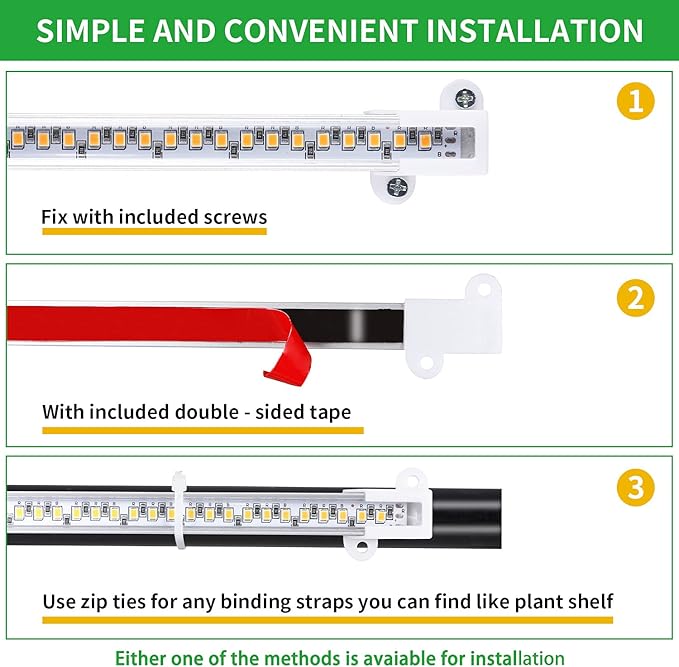 SIMPLE AND CONVENIENT INSTALLATION

1

Fix with included screws

2

With included double - sided tape

3

Use zip ties for any binding straps you can find like plant shelf

Either one of the methods is avaiable for installation