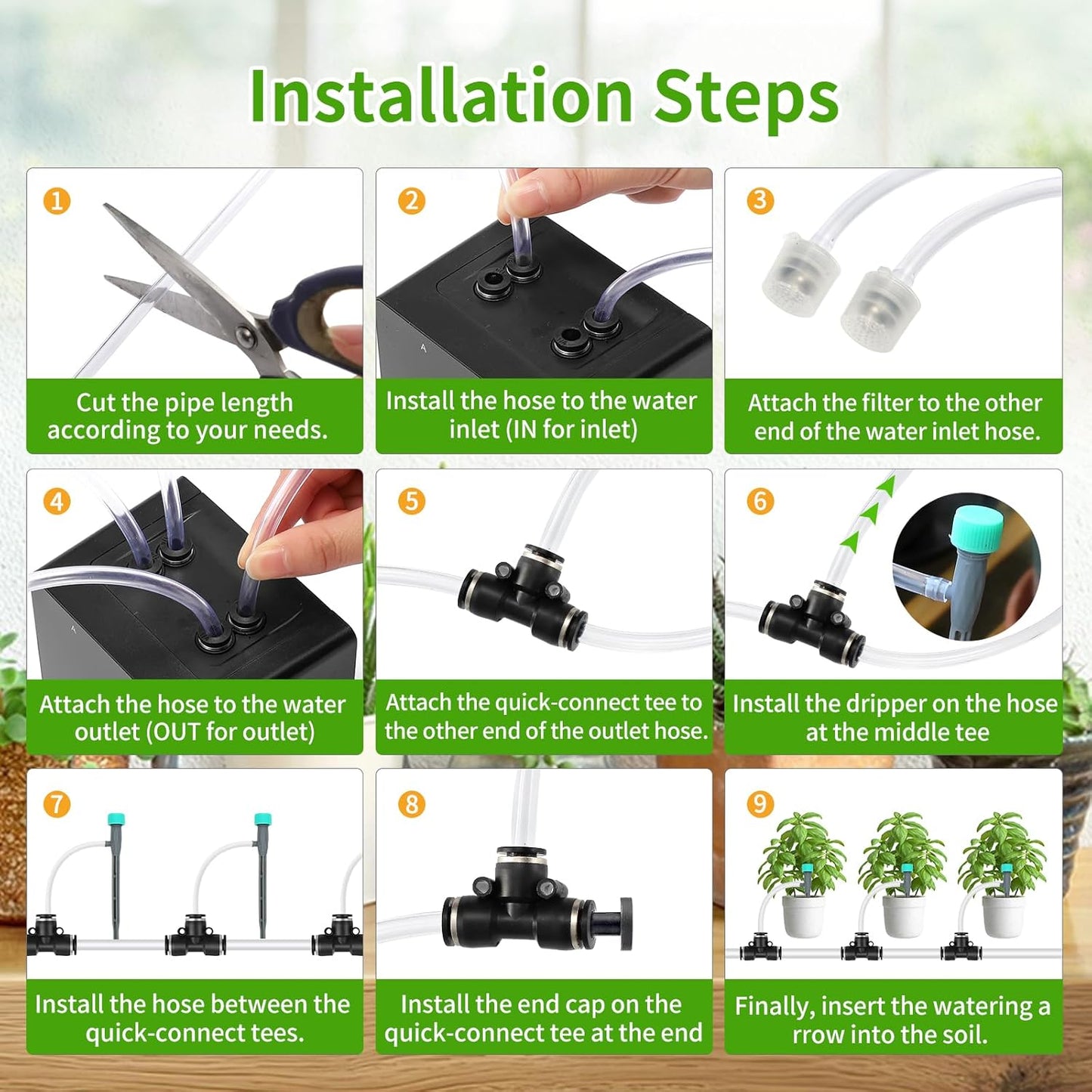 Installation Steps

1
Cut the pipe length according to your needs.

2
Install the hose to the water inlet (IN for inlet)

3
Attach the filter to the other end of the water inlet hose.

4
Attach the hose to the water outlet (OUT for outlet)

5
Attach the quick-connect tee to the other end of the outlet hose.

6
Install the dripper on the hose at the middle tee

7
Install the hose between the quick-connect tees.

8
Install the end cap on the quick-connect tee at the end

9
Finally, insert the watering a rrow into the soil.