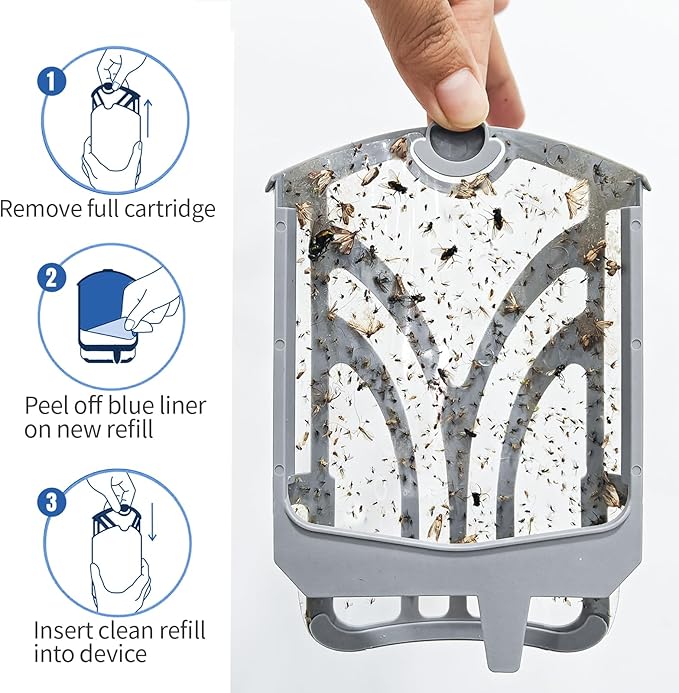 1

Remove full cartridge

2

Peel off blue liner on new refill

3

Insert clean refill into device