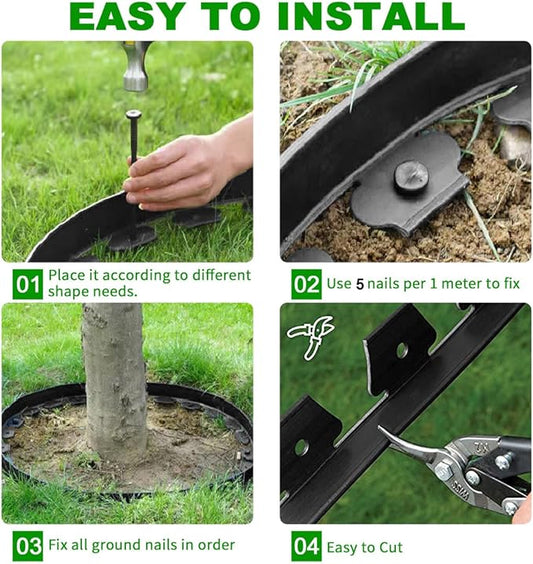 EASY TO INSTALL

01 Place it according to different shape needs.

02 Use 5 nails per 1 meter to fix

03 Fix all ground nails in order

04 Easy to Cut