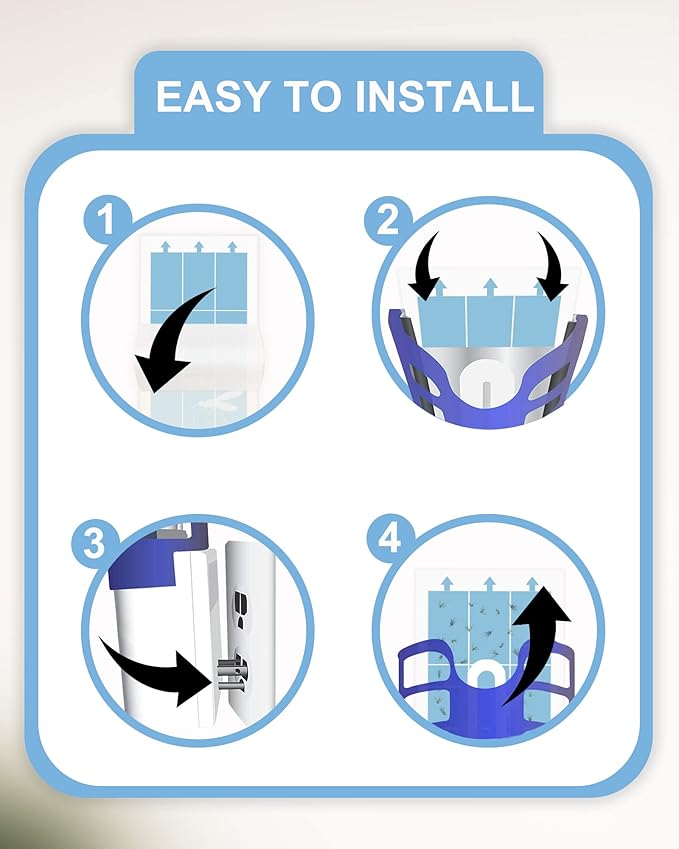 EASY TO INSTALL

1

2

3

4