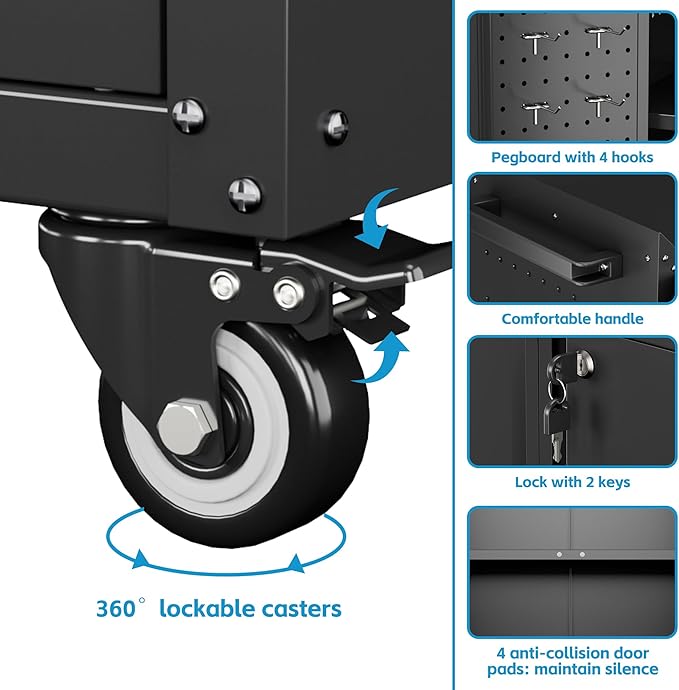 360° lockable casters

Pegboard with 4 hooks

Comfortable handle

Lock with 2 keys

4 anti-collision door pads: maintain silence