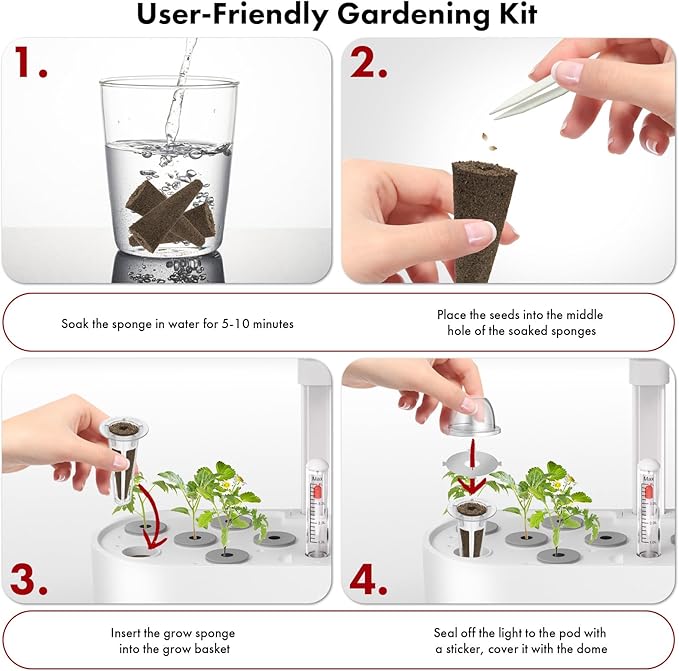 User-Friendly Gardening Kit

1.

2.

Soak the sponge in water for 5-10 minutes

Place the seeds into the middle hole of the soaked sponges

Max

Max

3.

4.

Insert the grow sponge into the grow basket

Seal off the light to the pod with a sticker, cover it with the dome