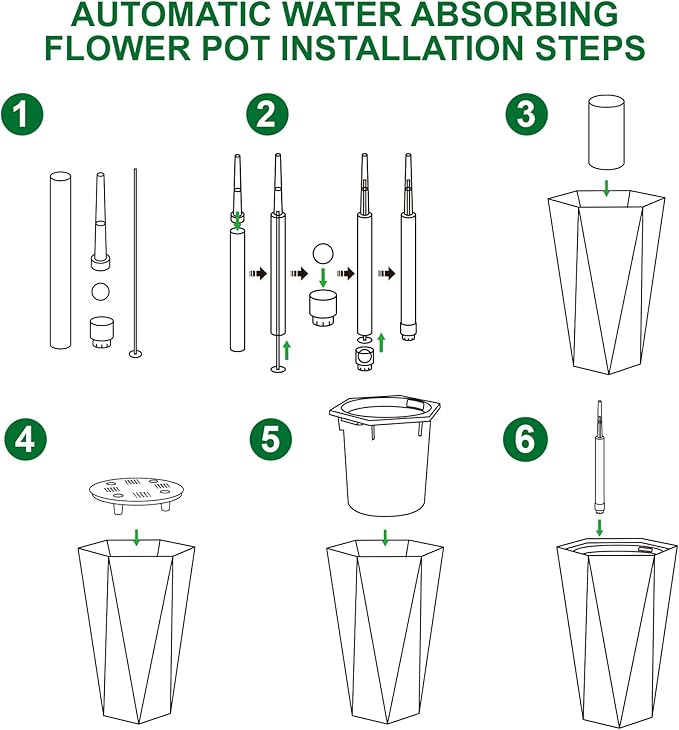 AUTOMATIC WATER ABSORBING FLOWER POT INSTALLATION STEPS

1

2

3

4

5

6