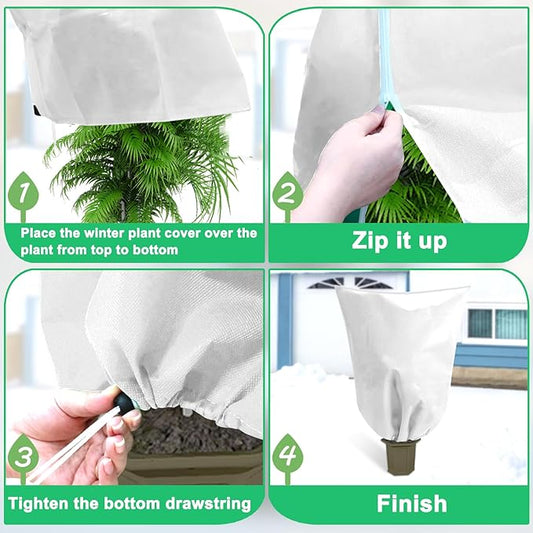 1

Place the winter plant cover over the plant from top to bottom

2

Zip it up

3

Tighten the bottom drawstring

4

Finish