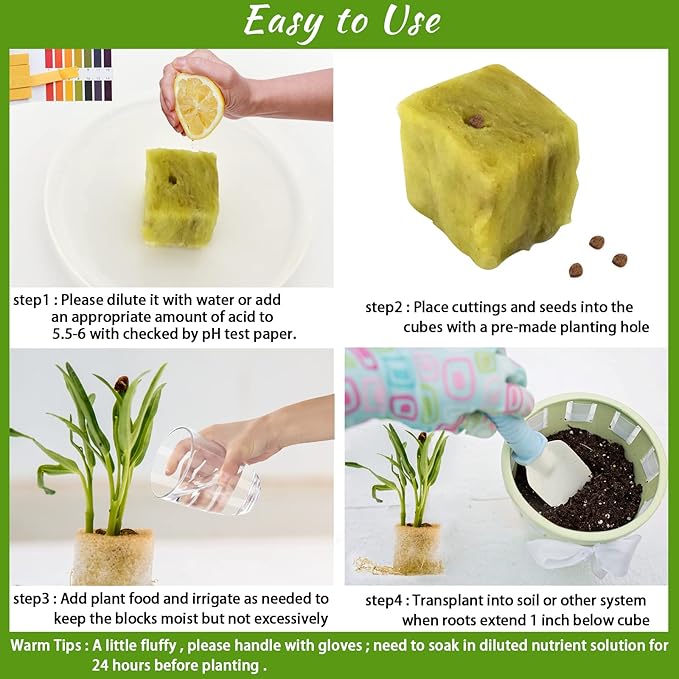 Easy to Use

step1 : Please dilute it with water or add an appropriate amount of acid to 5.5-6 with checked by pH test paper.

step2 : Place cuttings and seeds into the cubes with a pre-made planting hole

step3 : Add plant food and irrigate as needed to keep the blocks moist but not excessively

step4 : Transplant into soil or other system when roots extend 1 inch below cube

Warm Tips : A little fluffy , please handle with gloves ; need to soak in diluted nutrient solution for 24 hours before planting .