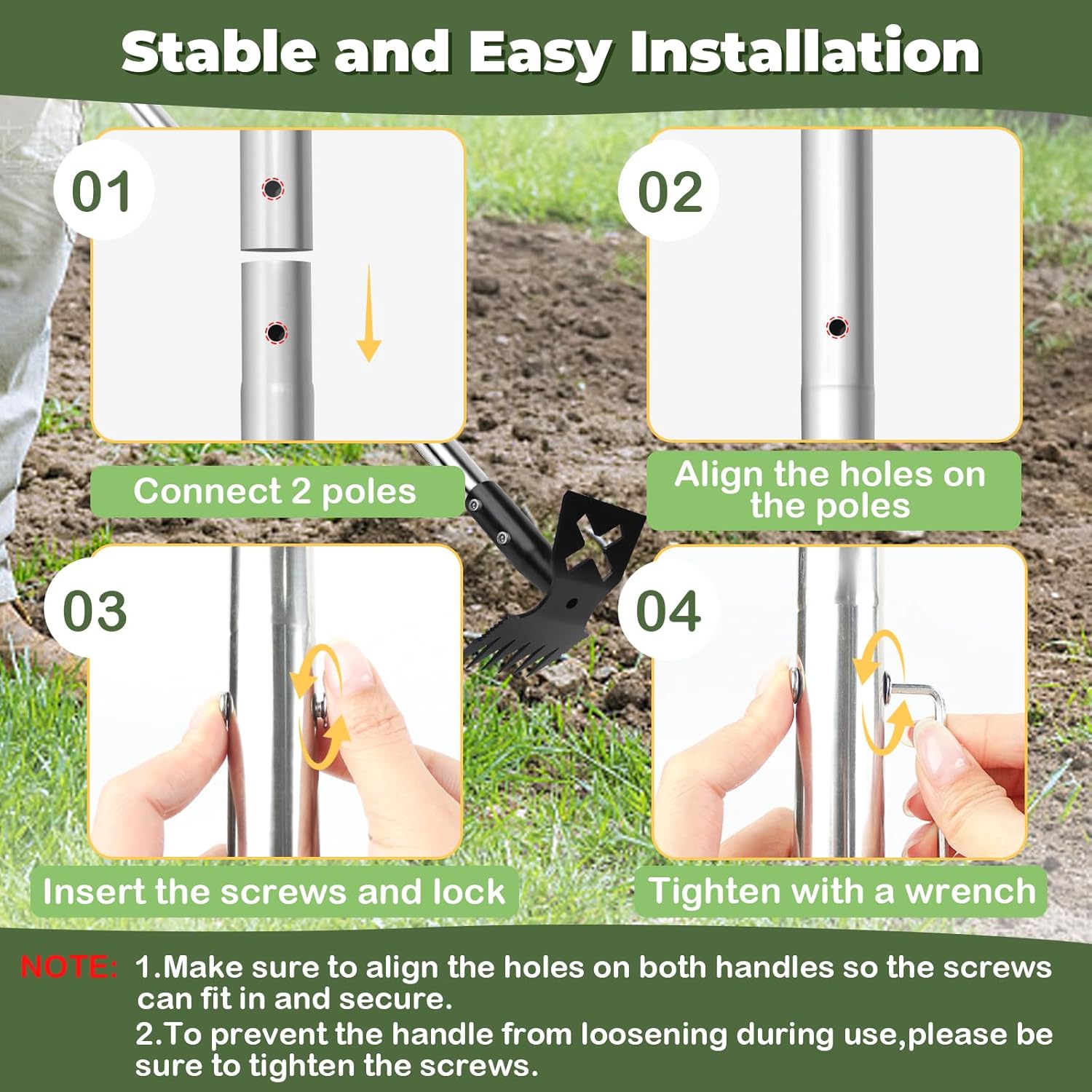 Stable and Easy Installation

01

Connect 2 poles

02

Align the holes on the poles

03

Insert the screws and lock

04

Tighten with a wrench

NOTE: 1.Make sure to align the holes on both handles so the screws can fit in and secure.
2.To prevent the handle from loosening during use,please be sure to tighten the screws.