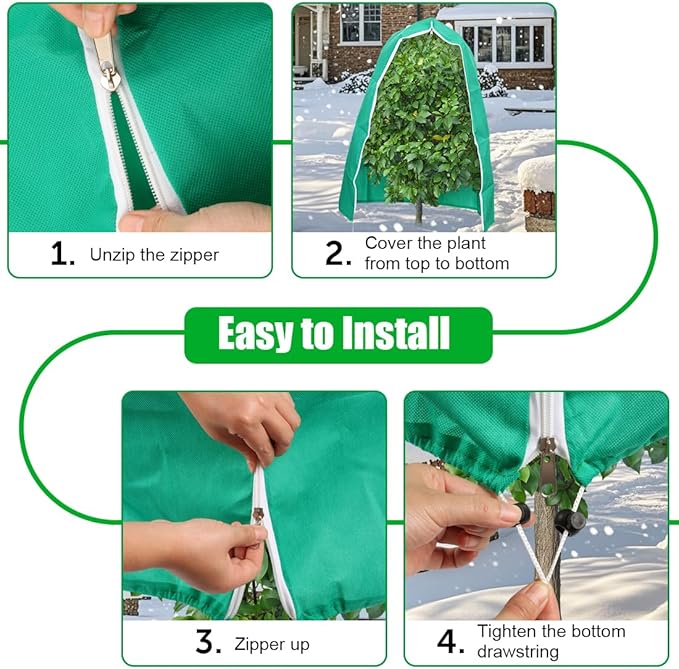 1. Unzip the zipper

2. Cover the plant from top to bottom

Easy to Install

3. Zipper up

4. Tighten the bottom drawstring