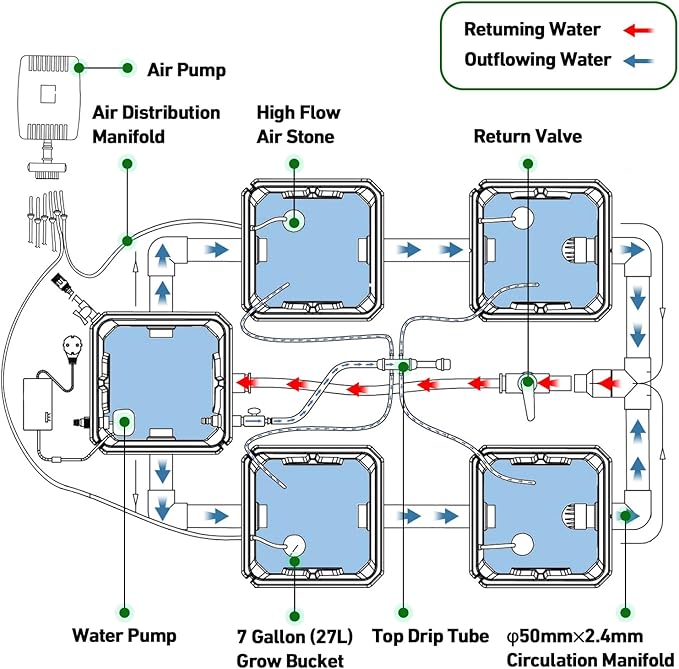 Retuming Water
Outflowing Water

Air Pump

Air Distribution Manifold

High Flow Air Stone

Return Valve

Water Pump

7 Gallon (27L) Grow Bucket

Top Drip Tube

φ50mm×2.4mm Circulation Manifold