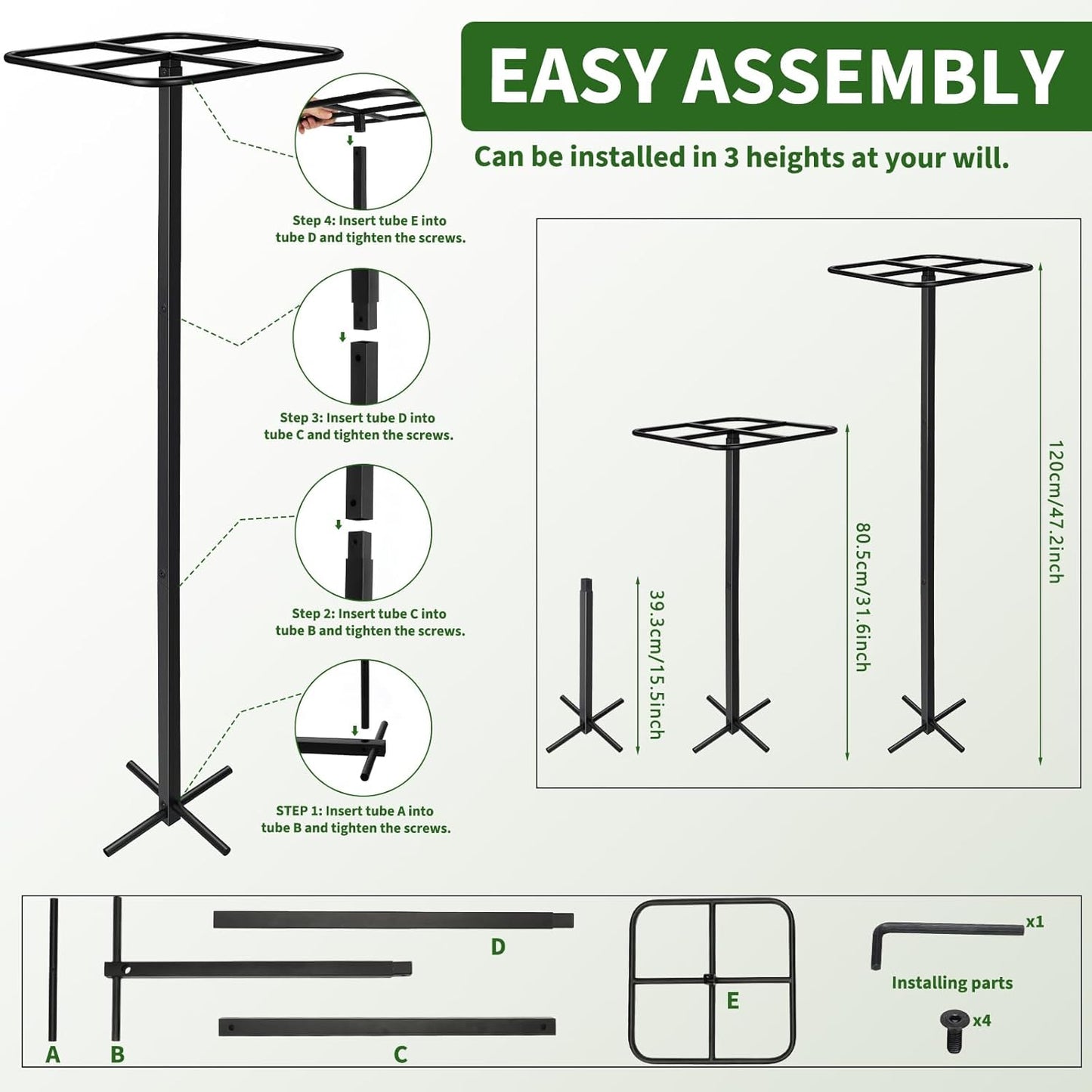 EASY ASSEMBLY

Can be installed in 3 heights at your will.

Step 4: Insert tube E into tube D and tighten the screws.

Step 3: Insert tube D into tube C and tighten the screws.

Step 2: Insert tube C into tube B and tighten the screws.

STEP 1: Insert tube A into tube B and tighten the screws.

39.3cm/15.5inch

80.5cm/31.6inch

120cm/47.2inch

A

B

D

C

E

x1

Installing parts

x4